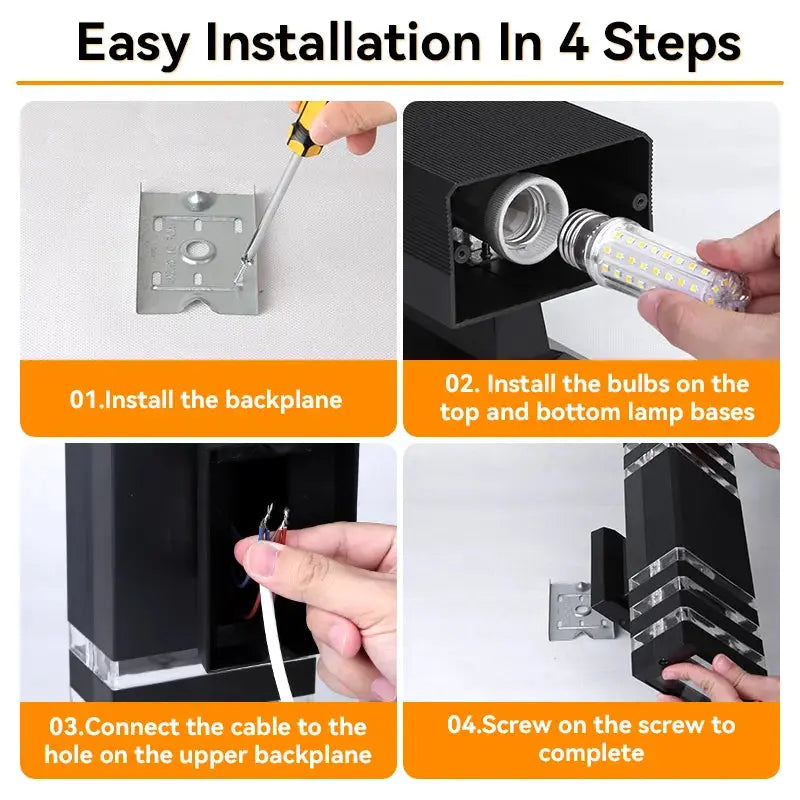 Easy Installation In 4 Steps

01.Install the backplane

02. Install the bulbs on the top and bottom lamp bases

03.Connect the cable to the hole on the upper backplane

04.Screw on the screw to complete