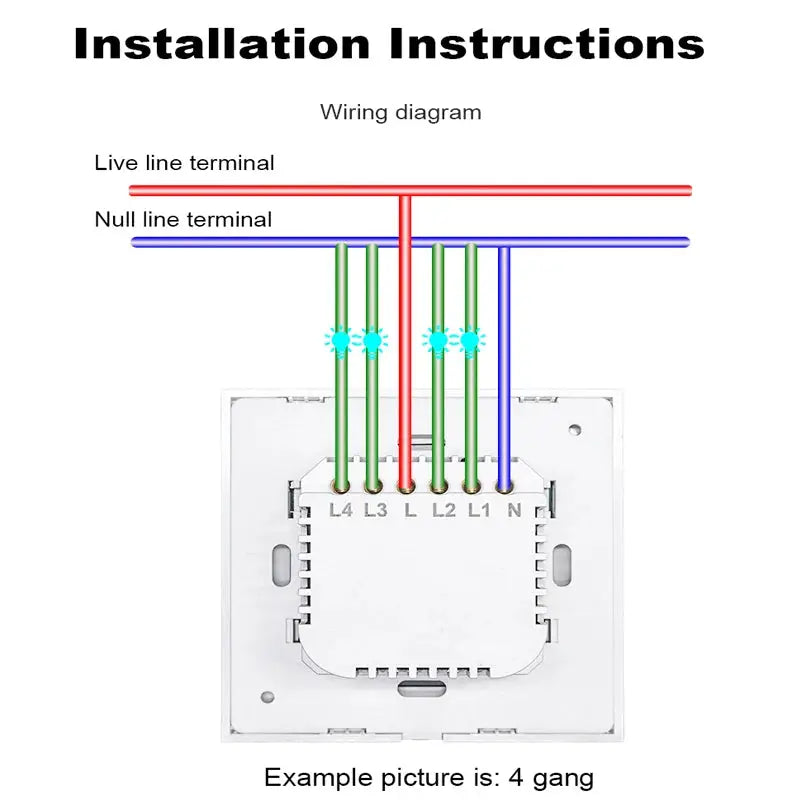 Installation Instructions

Wiring diagram

Live line terminal

Null line terminal

L4 L3 L L2 L1 N

Example picture is: 4 gang