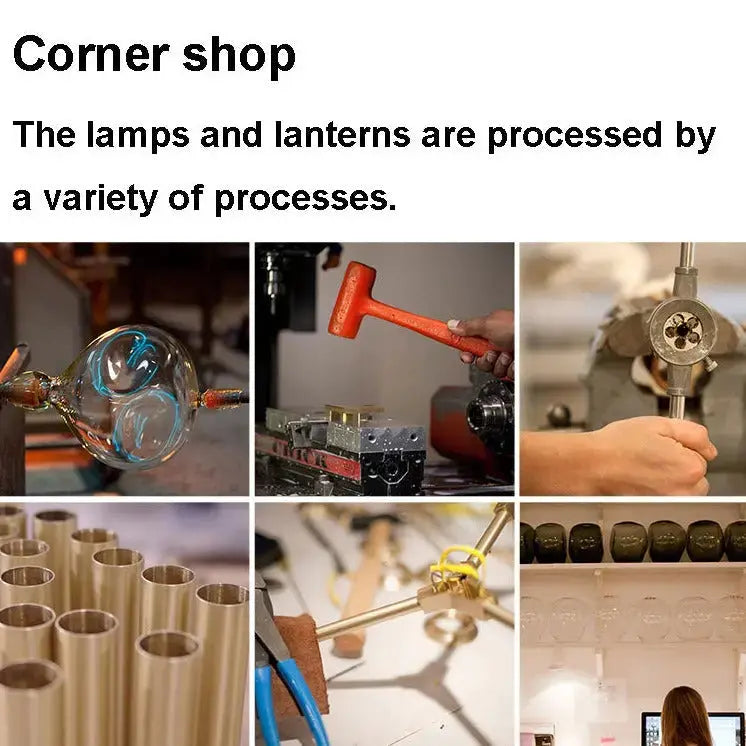 Corner shop

The lamps and lanterns are processed by a variety of processes.