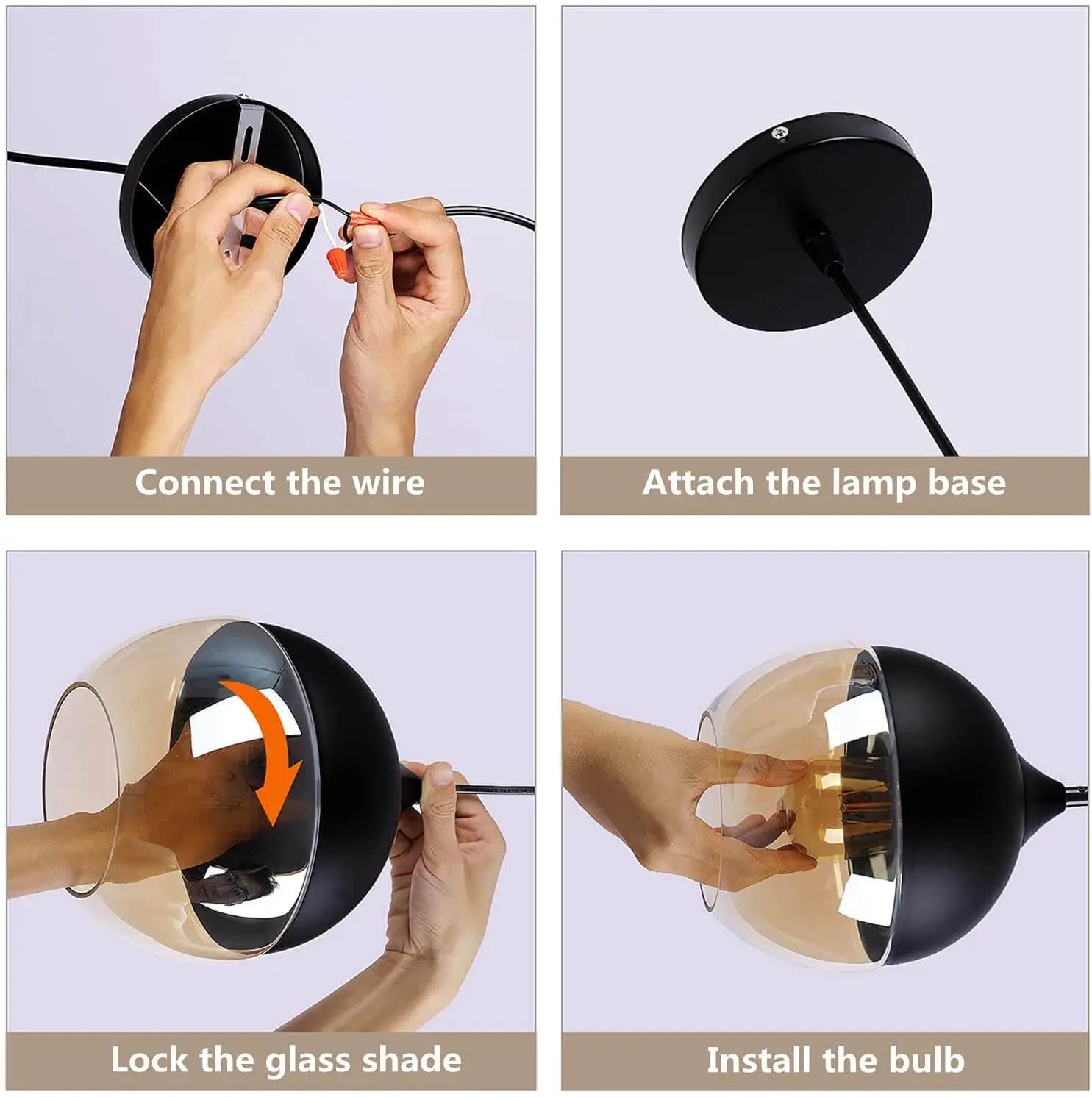 Connect the wire

Attach the lamp base

Lock the glass shade

Install the bulb